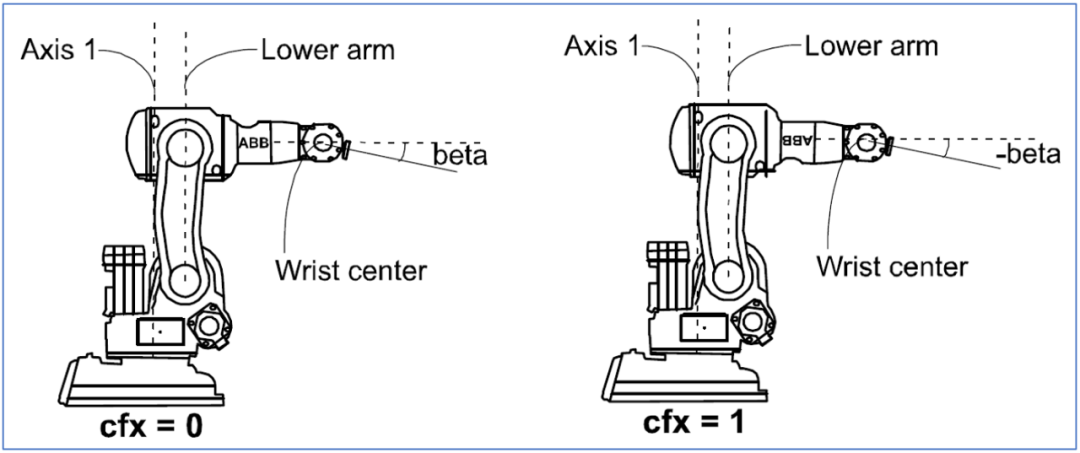 Axis 1
Lower arm
ABB
beta
Wrist center
cfx = 0

Axis 1
Lower arm
ABB
-beta
Wrist center
cfx = 1