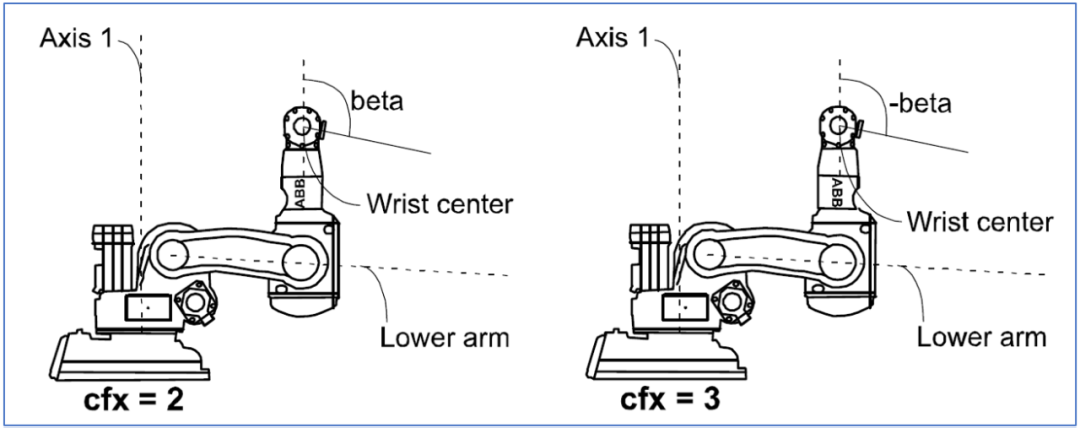 Axis 1

beta

ABB

Wrist center

Lower arm

cfx = 2

Axis 1

-beta

ABB

Wrist center

Lower arm

cfx = 3